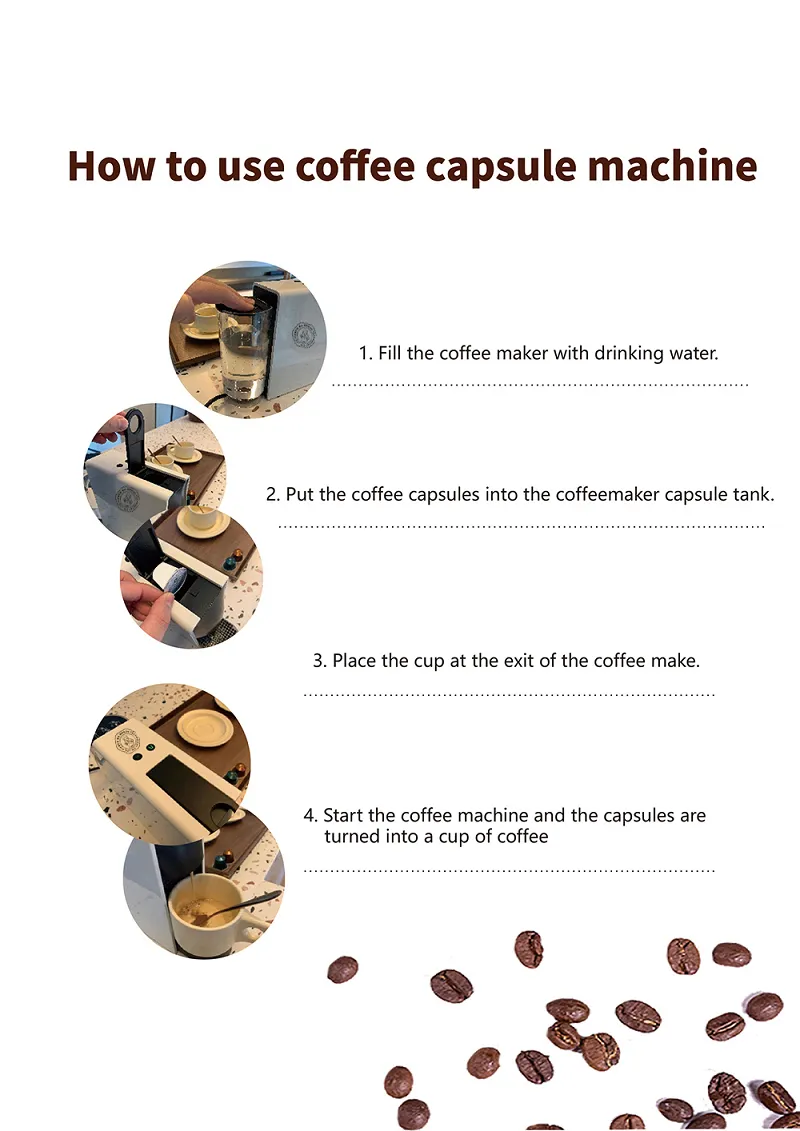 How to use coffee capsule machine

1. Fill the coffee maker with drinking water.

2. Put the coffee capsules into the coffeemaker capsule tank.

3. Place the cup at the exit of the coffee make.

4. Start the coffee machine and the capsules are turned into a cup of coffee